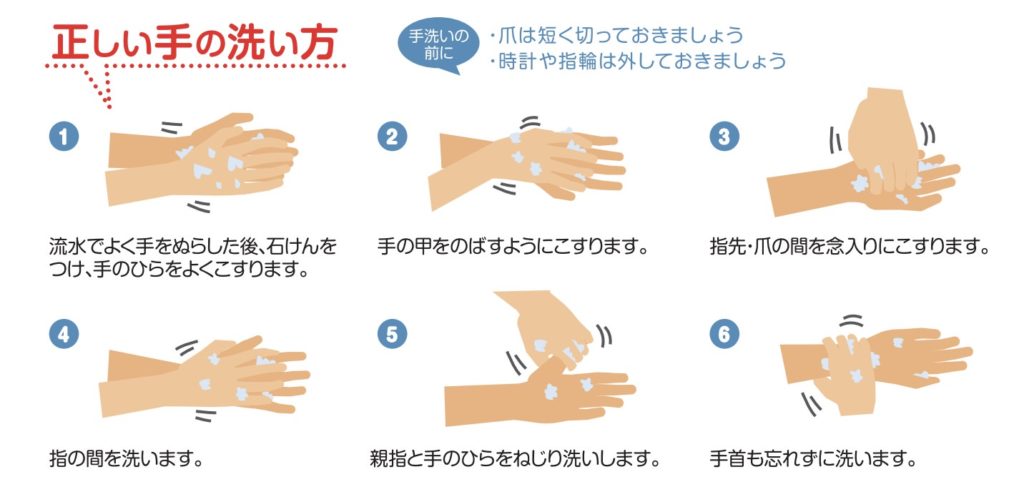 正しい手の洗い方

手洗いの前に

・爪は短く切っておきましょう
・時計や指輪は外しておきましょう

1

流水でよく手をぬらした後、石けんをつけ、手のひらをよくこすります。

2

手の甲をのばすようにこすります。

3

指先・爪の間を念入りにこすります。

4

指の間を洗います。

5

親指と手のひらをねじり洗いします。

6

手首も忘れずに洗います。